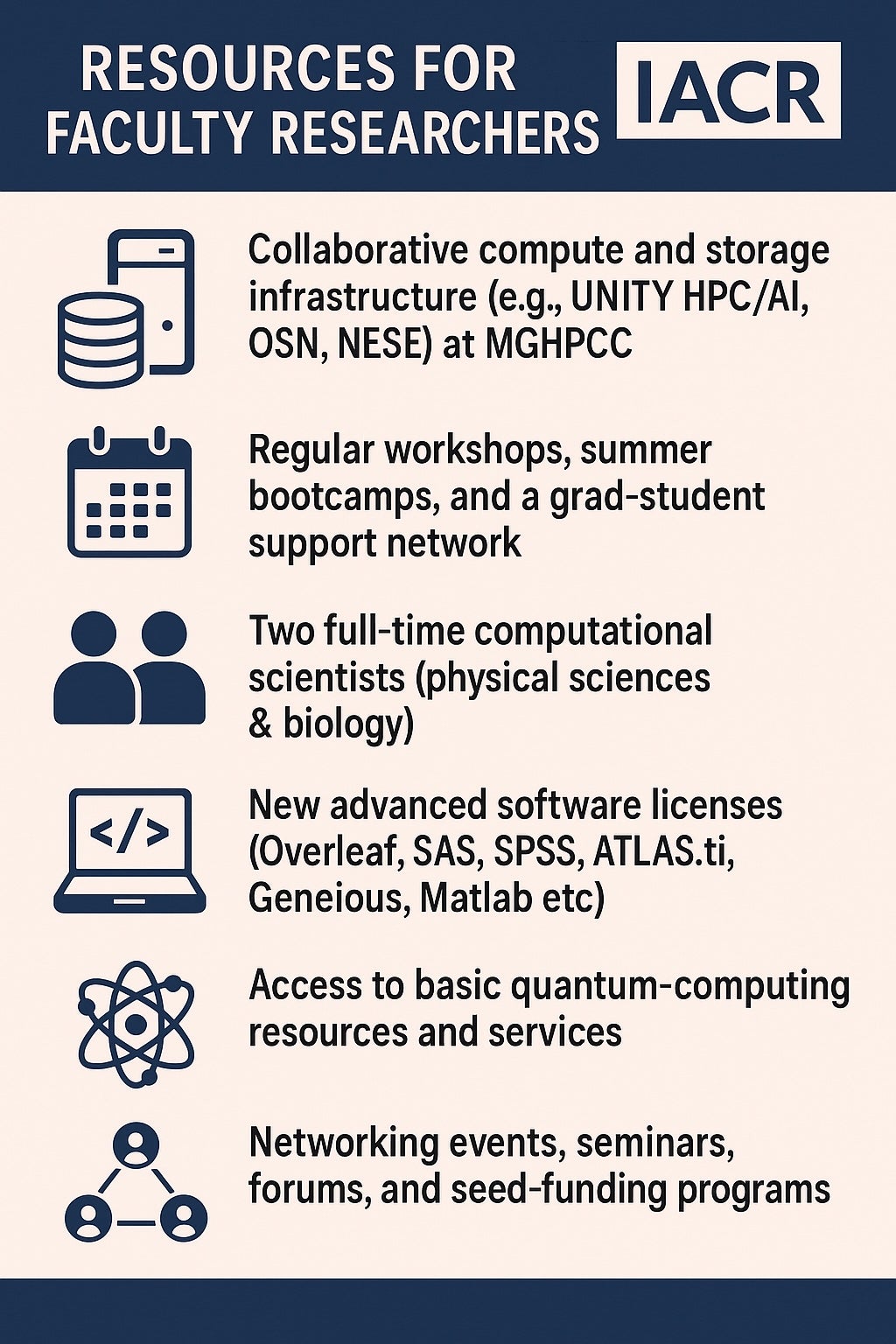 RESOURCES FOR FACULTY RESEARCHERS

IACR

Collaborative compute and storage infrastructure (e.g., UNITY HPC/AI, OSN, NESE) at MGHPCC

Regular workshops, summer bootcamps, and a grad-student support network

Two full-time computational scientists (physical sciences & biology)

</>

New advanced software licenses (Overleaf, SAS, SPSS, ATLAS.ti, Geneious, Matlab etc)

Access to basic quantum-computing resources and services

Networking events, seminars, forums, and seed-funding programs